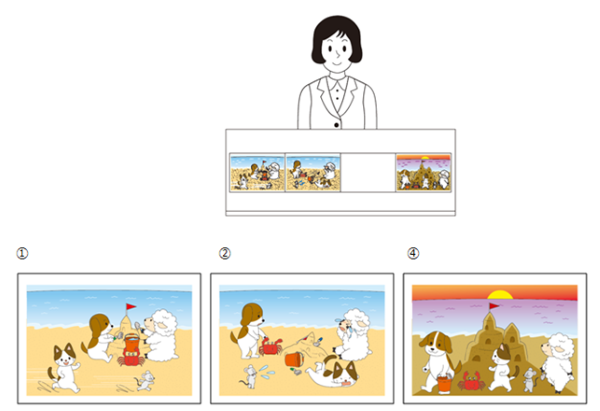 ①

②

④